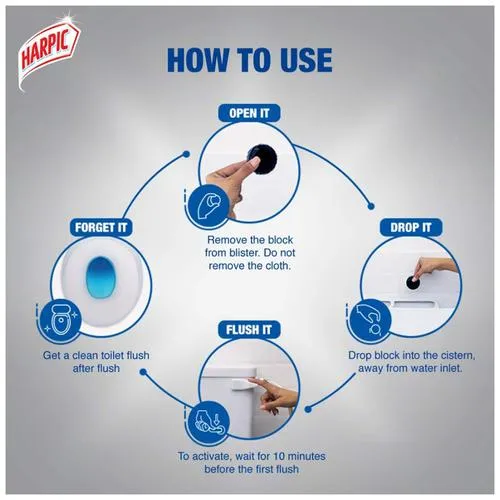 HARPIC

HOW TO USE

OPEN IT

Remove the block from blister. Do not remove the cloth.

DROP IT

Drop block into the cistern, away from water inlet.

FLUSH IT

To activate, wait for 10 minutes before the first flush

FORGET IT

Get a clean toilet flush after flush